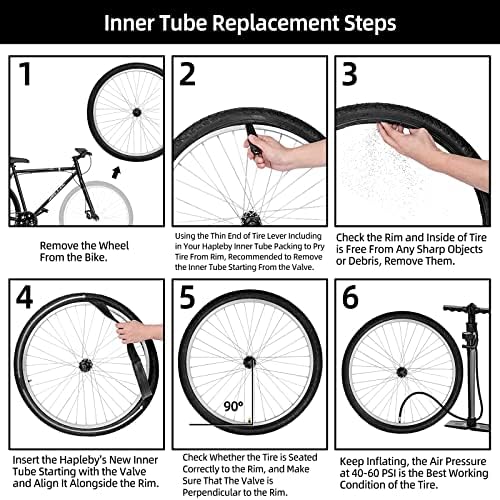 Inner Tube Replacement Steps

1

Remove the Wheel From the Bike.

2

Using the Thin End of Tire Lever Including in Your Hapleby Inner Tube Packing to Pry Tire From Rim, Recommended to Remove the Inner Tube Starting From the Valve.

3

Check the Rim and Inside of Tire is Free From Any Sharp Objects or Debris, Remove Them.

4

Insert the Hapleby's New Inner Tube Starting with the Valve and Align It Alongside the Rim.

5

90°

Check Whether the Tire is Seated Correctly to the Rim, and Make Sure That The Valve is Perpendicular to the Rim.

6

Keep Inflating, the Air Pressure at 40-60 PSI is the Best Working Condition of the Tire.