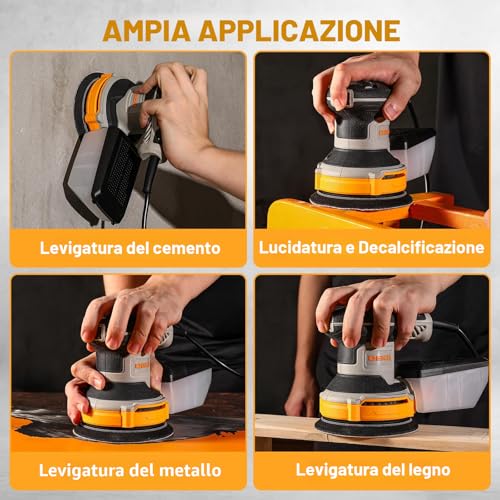 AMPIA APPLICAZIONE

Levigatura del cemento

Lucidatura e Decalcificazione

Levigatura del metallo

Levigatura del legno