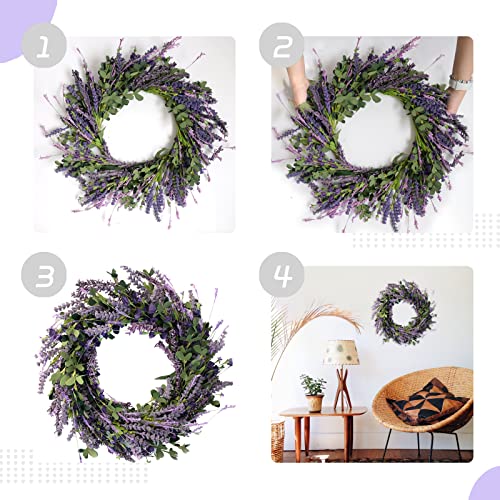 1

2

3

4