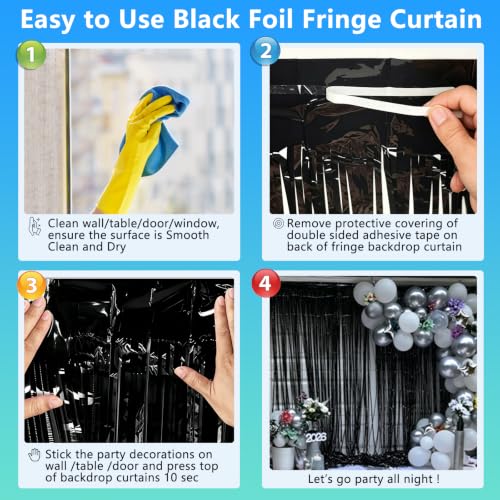 Easy to Use Black Foil Fringe Curtain

1

Clean wall/table/door/window, ensure the surface is Smooth Clean and Dry

2

Remove protective covering of double sided adhesive tape on back of fringe backdrop curtain

3

Stick the party decorations on wall /table /door and press top of backdrop curtains 10 sec

4

2026

Let's go party all night !