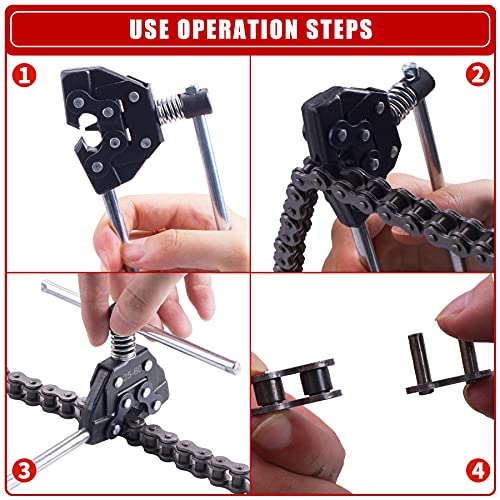 USE OPERATION STEPS

1

2

25-60

3

4