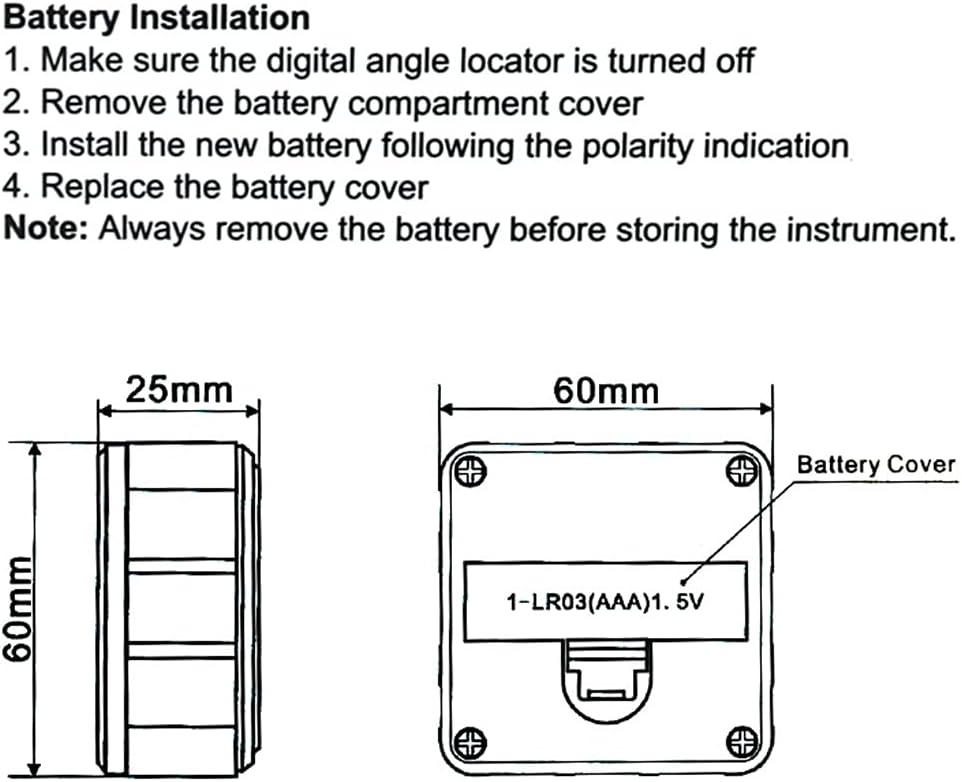 **Battery Installation**
1. Make sure the digital angle locator is turned off
2. Remove the battery compartment cover
3. Install the new battery following the polarity indication
4. Replace the battery cover
**Note:** Always remove the battery before storing the instrument.

25mm

60mm

60mm

Battery Cover

1-LR03(AAA)1. 5V