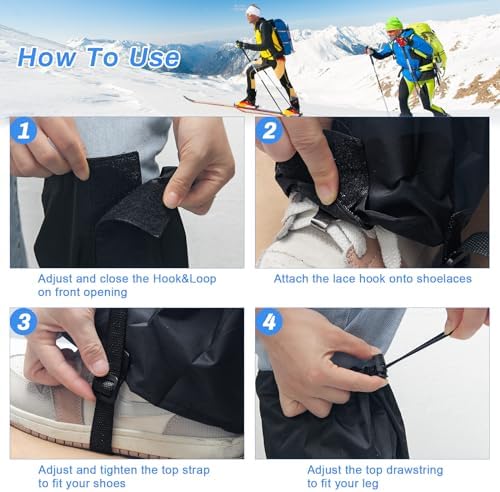 How To Use

1

Adjust and close the Hook&Loop on front opening

2

Attach the lace hook onto shoelaces

3

Adjust and tighten the top strap to fit your shoes

4

Adjust the top drawstring to fit your leg