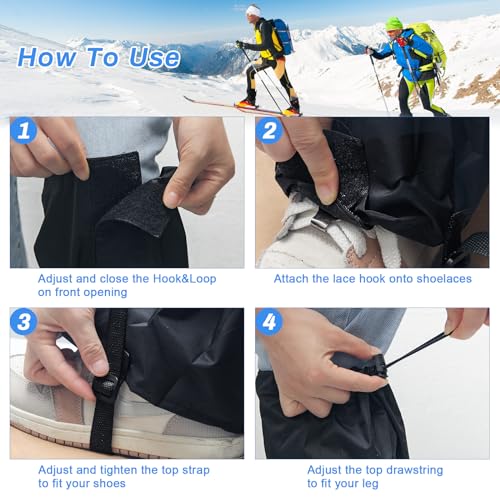 How To Use

1

Adjust and close the Hook&Loop on front opening

2

Attach the lace hook onto shoelaces

3

Adjust and tighten the top strap to fit your shoes

4

Adjust the top drawstring to fit your leg