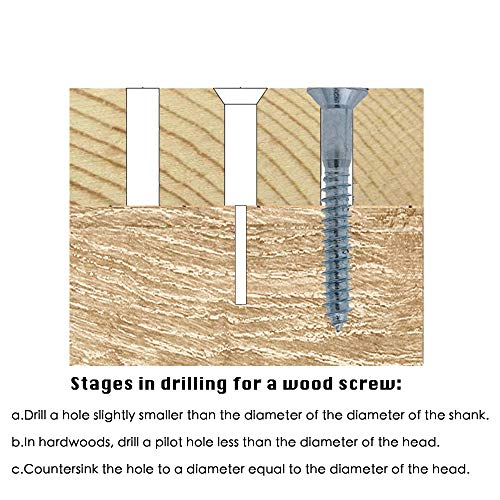 Stages in drilling for a wood screw:

a.Drill a hole slightly smaller than the diameter of the diameter of the shank.

b.In hardwoods, drill a pilot hole less than the diameter of the head.

c.Countersink the hole to a diameter equal to the diameter of the head.