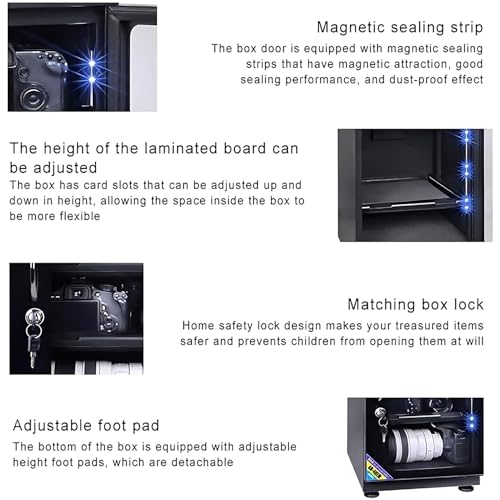 Magnetic sealing strip
The box door is equipped with magnetic sealing strips that have magnetic attraction, good sealing performance, and dust-proof effect

The height of the laminated board can be adjusted
The box has card slots that can be adjusted up and down in height, allowing the space inside the box to be more flexible

Matching box lock
Home safety lock design makes your treasured items safer and prevents children from opening them at will

Adjustable foot pad
The bottom of the box is equipped with adjustable height foot pads, which are detachable