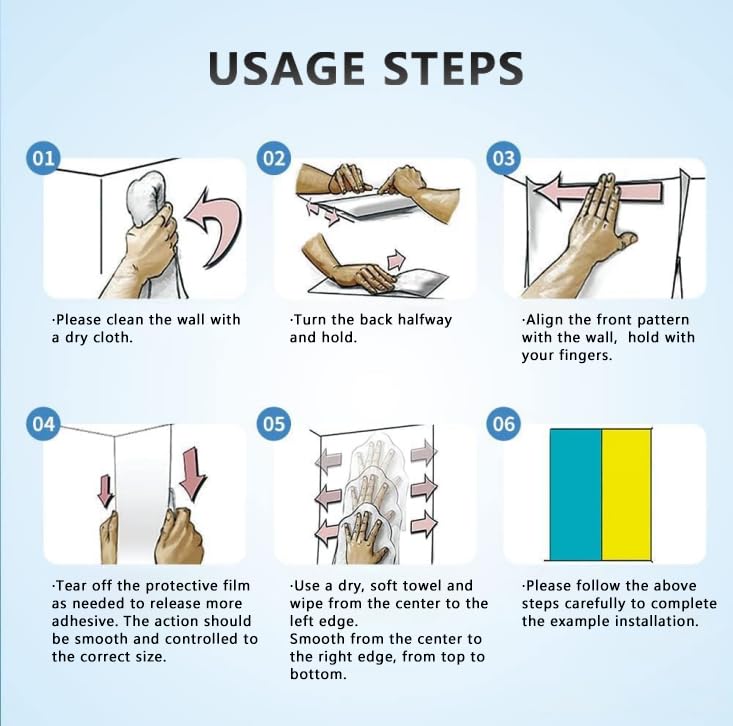 USAGE STEPS

01

·Please clean the wall with a dry cloth.

02

·Turn the back halfway and hold.

03

·Align the front pattern with the wall, hold with your fingers.

04

·Tear off the protective film as needed to release more adhesive. The action should be smooth and controlled to the correct size.

05

·Use a dry, soft towel and wipe from the center to the left edge.
Smooth from the center to the right edge, from top to bottom.

06

·Please follow the above steps carefully to complete the example installation.