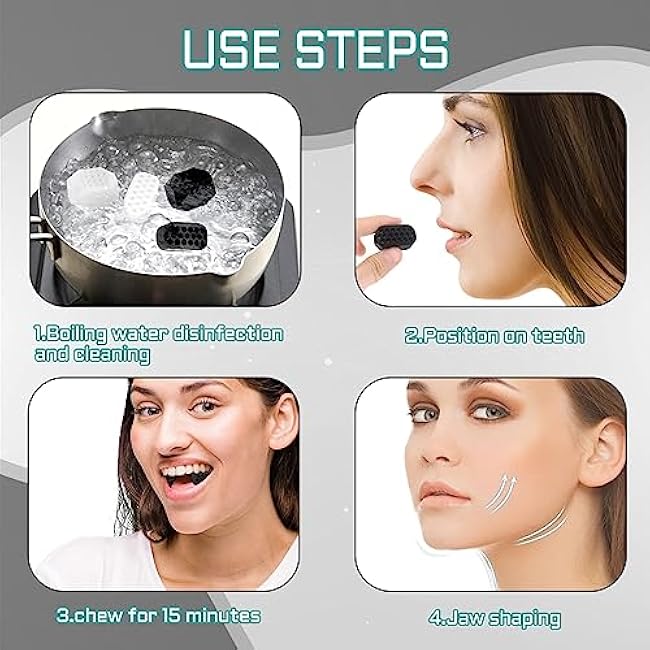 USE STEPS

1.Boiling water disinfection and cleaning

2.Position on teeth

3.chew for 15 minutes

4.Jaw shaping