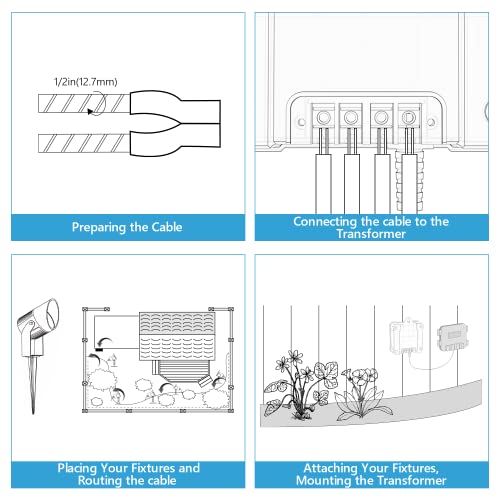 1/2in(12.7mm)

Preparing the Cable

Connecting the cable to the Transformer

Placing Your Fixtures and Routing the cable

Attaching Your Fixtures, Mounting the Transformer