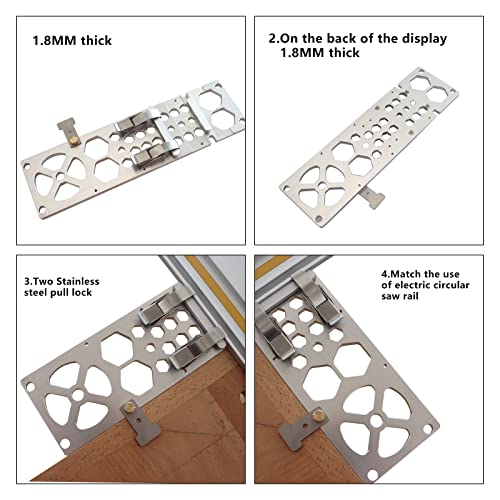 1.8MM thick

2.On the back of the display
1.8MM thick

3.Two Stainless steel pull lock

4.Match the use of electric circular saw rail