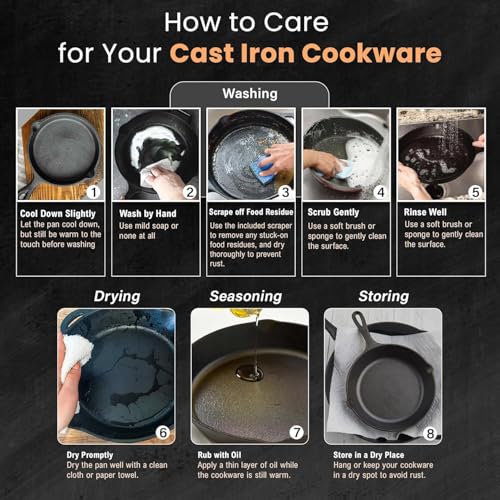 How to Care for Your Cast Iron Cookware

Washing

1

Cool Down Slightly
Let the pan cool down, but still be warm to the touch before washing

2

Wash by Hand
Use mild soap or none at all

3

Scrape off Food Residue
Use the included scraper to remove any stuck-on food residues, and dry thoroughly to prevent rust.

4

Scrub Gently
Use a soft brush or sponge to gently clean the surface.

5

Rinse Well
Use a soft brush or sponge to gently clean the surface.

Drying

6

Dry Promptly
Dry the pan well with a clean cloth or paper towel.

Seasoning

7

Rub with Oil
Apply a thin layer of oil while the cookware is still warm.

Storing

8

Store in a Dry Place
Hang or keep your cookware in a dry spot to avoid rust.