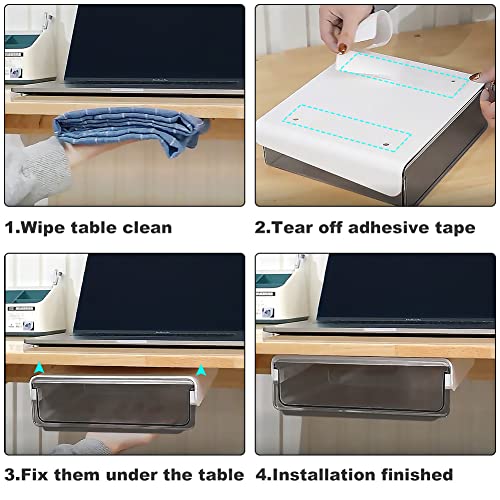 1.Wipe table clean

2.Tear off adhesive tape

3.Fix them under the table

4.Installation finished