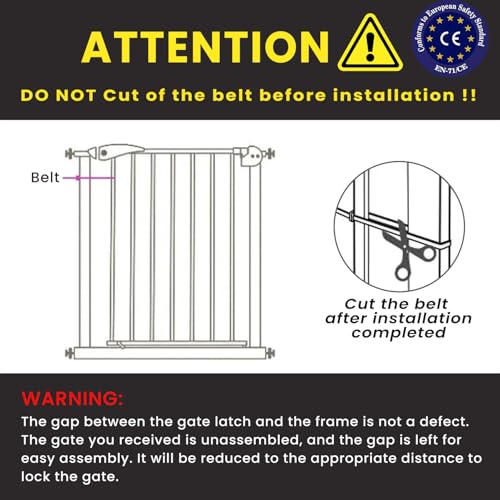 ATTENTION

Conforms to European Safety Standard
CE
EN-71/CE

DO NOT Cut of the belt before installation !!

Belt

Cut the belt after installation completed

WARNING:
The gap between the gate latch and the frame is not a defect. The gate you received is unassembled, and the gap is left for easy assembly. It will be reduced to the appropriate distance to lock the gate.