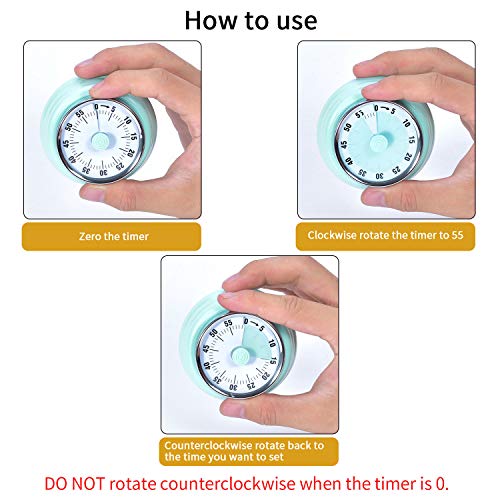 How to use

0 5 10 15 20 25 30 35 40 45 50 55

Zero the timer

0 5 10 15 20 25 30 35 40 45 50 55

Clockwise rotate the timer to 55

0 5 10 15 20 25 30 35 40 45 50 55

Counterclockwise rotate back to the time you want to set

DO NOT rotate counterclockwise when the timer is 0.