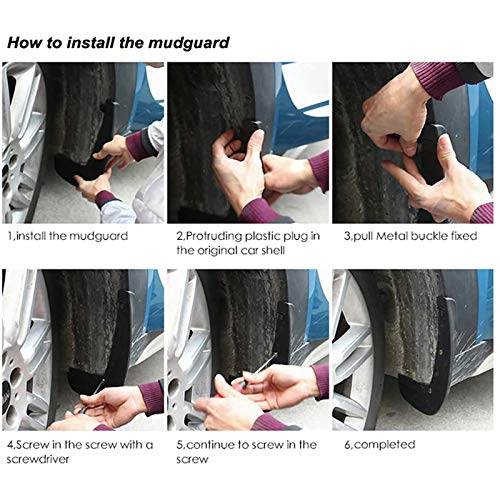 How to install the mudguard

1,install the mudguard

2,Protruding plastic plug in the original car shell

3,pull Metal buckle fixed

4,Screw in the screw with a screwdriver

5,continue to screw in the screw

6,completed