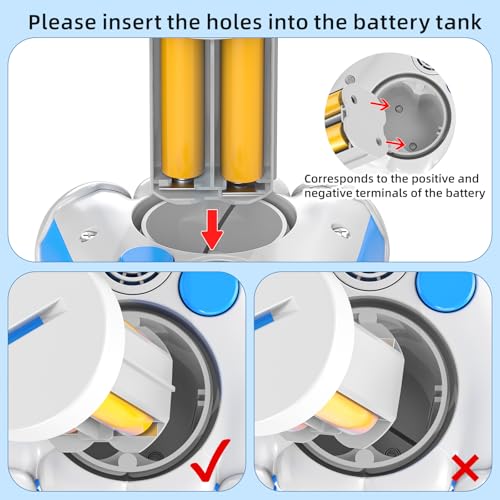 Please insert the holes into the battery tank

Corresponds to the positive and negative terminals of the battery