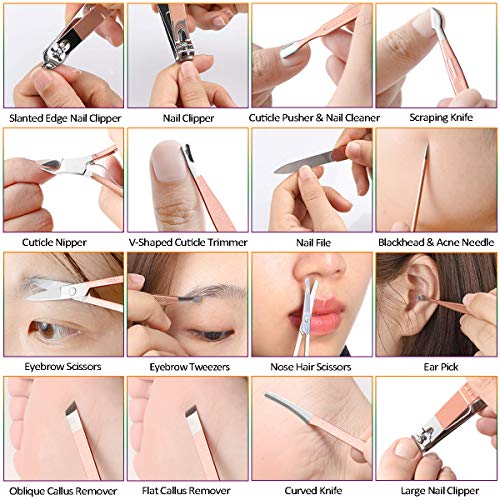 Slanted Edge Nail Clipper
Nail Clipper
Cuticle Pusher & Nail Cleaner
Scraping Knife

Cuticle Nipper
V-Shaped Cuticle Trimmer
Nail File
Blackhead & Acne Needle

Eyebrow Scissors
Eyebrow Tweezers
Nose Hair Scissors
Ear Pick

Oblique Callus Remover
Flat Callus Remover
Curved Knife
Large Nail Clipper