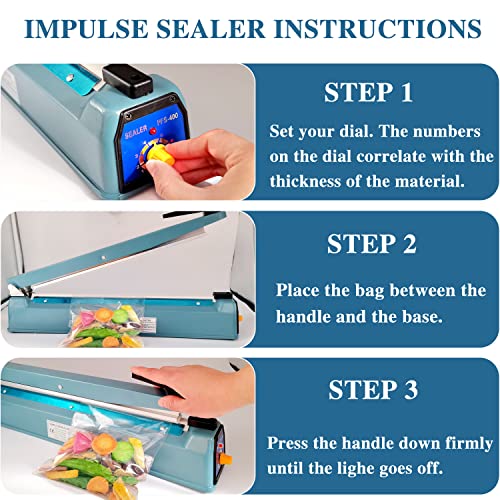 IMPULSE SEALER INSTRUCTIONS

SEALER PFS-400

STEP 1

Set your dial. The numbers on the dial correlate with the thickness of the material.

STEP 2

Place the bag between the handle and the base.

STEP 3

Press the handle down firmly until the lighe goes off.