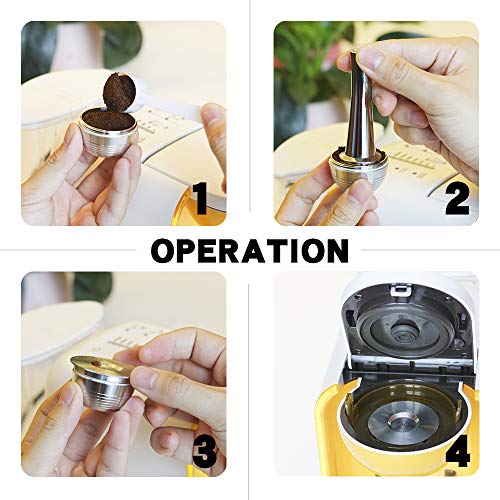 1

2

OPERATION

3

4