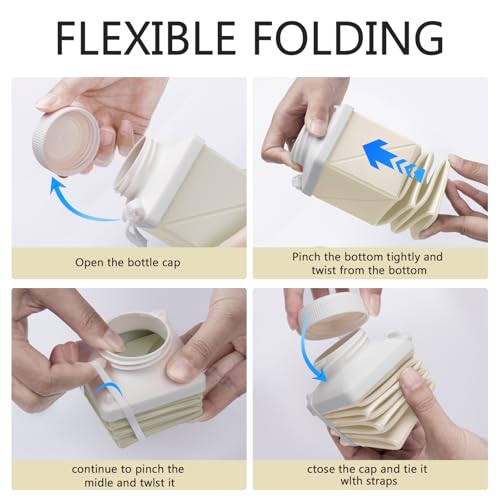 FLEXIBLE FOLDING

Open the bottle cap

Pinch the bottom tightly and twist from the bottom

continue to pinch the midle and twlst it

ctose the cap and tie it wlth straps