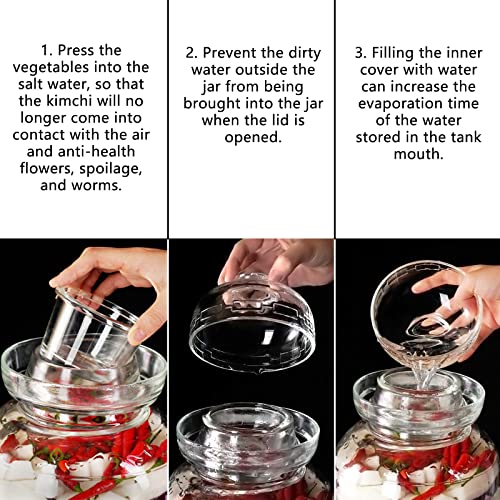 1. Press the vegetables into the salt water, so that the kimchi will no longer come into contact with the air and anti-health flowers, spoilage, and worms.

2. Prevent the dirty water outside the jar from being brought into the jar when the lid is opened.

3. Filling the inner cover with water can increase the evaporation time of the water stored in the tank mouth.