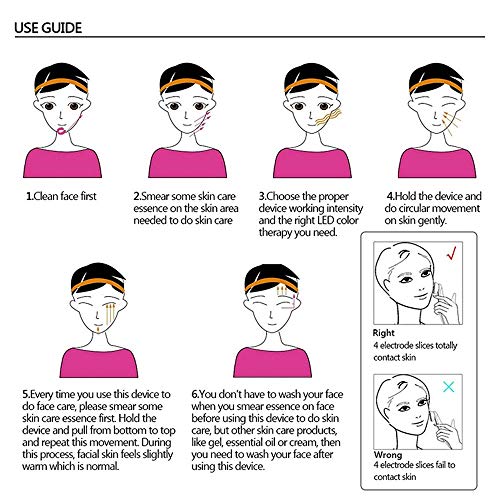 USE GUIDE

1.Clean face first

2.Smear some skin care essence on the skin area needed to do skin care

3.Choose the proper device working intensity and the right LED color therapy you need.

4.Hold the device and do circular movement on skin gently.

5.Every time you use this device to do face care, please smear some skin care essence first. Hold the device and pull from bottom to top and repeat this movement. During this process, facial skin feels slightly warm which is normal.

6.You don't have to wash your face when you smear essence on face before using this device to do skin care, but other skin care products, like gel, essential oil or cream, then you need to wash your face after using this device.

Right
4 electrode slices totally contact skin

Wrong
4 electrode slices fail to contact skin