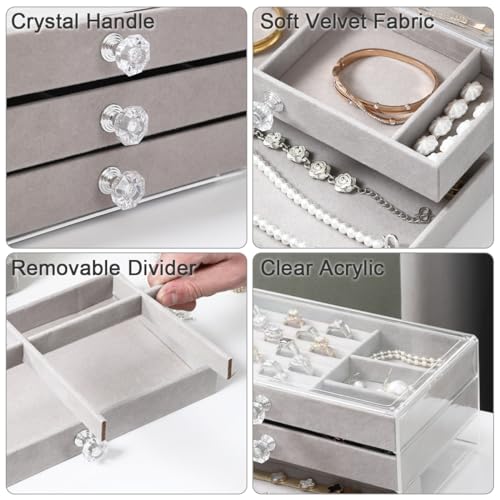 Crystal Handle

Soft Velvet Fabric

Removable Divider

Clear Acrylic