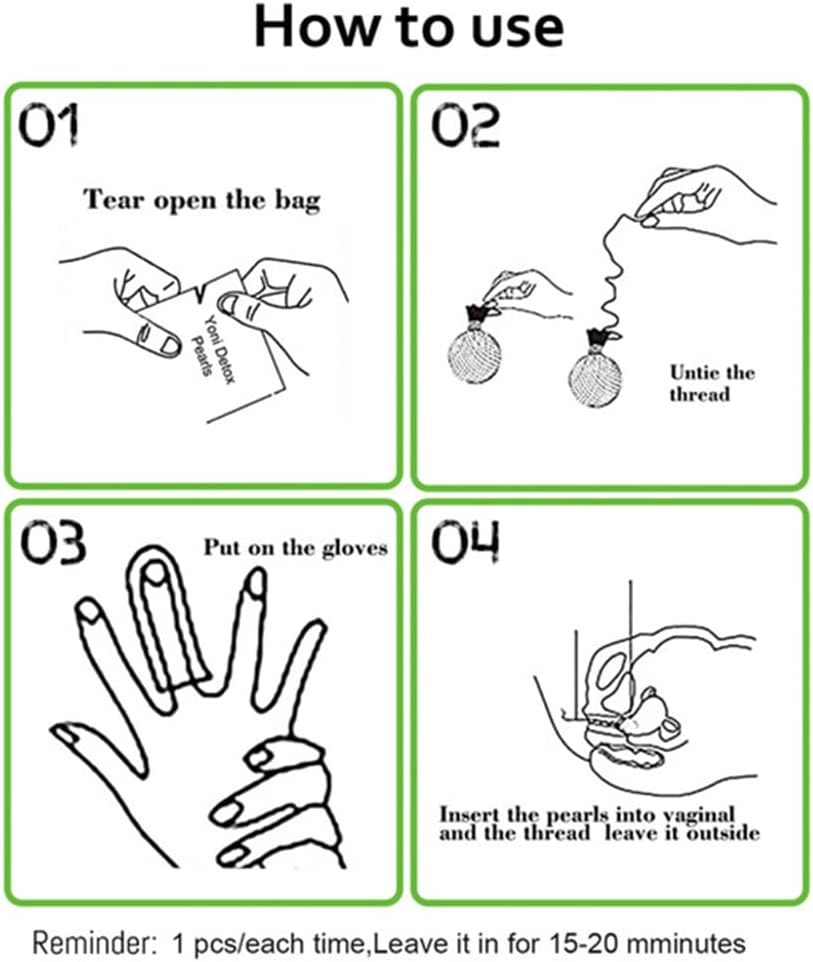 How to use

01

Tear open the bag

Yoni Detox Pearls

02

Untie the thread

03

Put on the gloves

04

Insert the pearls into vaginal and the thread leave it outside

Reminder: 1 pcs/each time,Leave it in for 15-20 mminutes