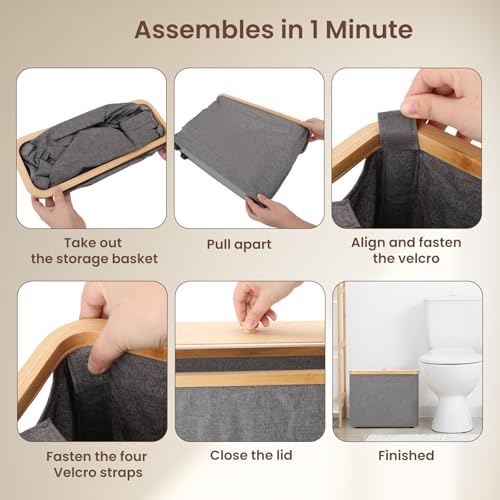 Assembles in 1 Minute

Take out the storage basket

Pull apart

Align and fasten the velcro

Fasten the four Velcro straps

Close the lid

Finished