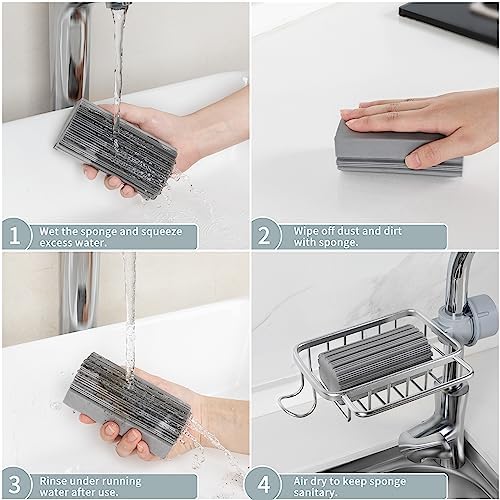 1 Wet the sponge and squeeze excess water.

2 Wipe off dust and dirt with sponge.

3 Rinse under running water after use.

4 Air dry to keep sponge sanitary.