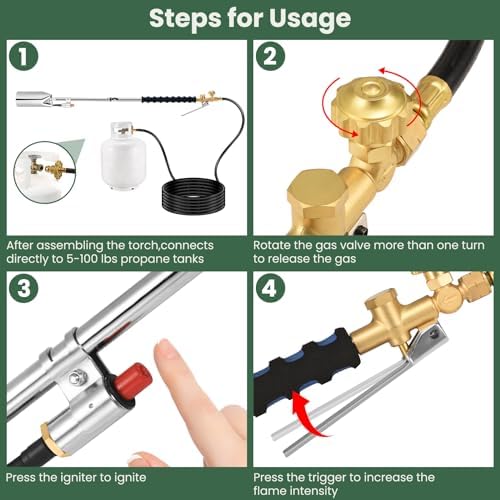 Steps for Usage

1

After assembling the torch,connects directly to 5-100 lbs propane tanks

2

Rotate the gas valve more than one turn to release the gas

3

Press the igniter to ignite

4

Press the trigger to increase the flame intensity