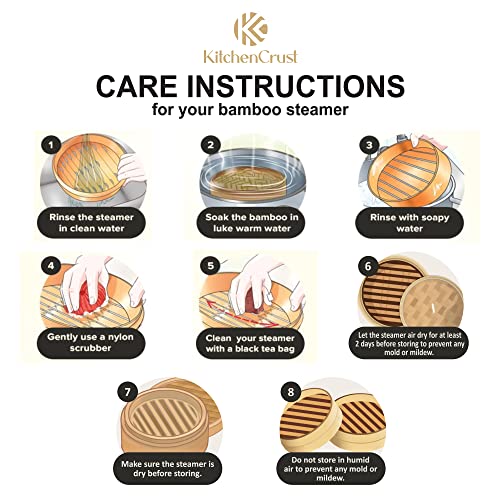 KitchenCrust

CARE INSTRUCTIONS
for your bamboo steamer

1
Rinse the steamer in clean water

2
Soak the bamboo in luke warm water

3
Rinse with soapy water

4
Gently use a nylon scrubber

5
Clean your steamer with a black tea bag

6
Let the steamer air dry for at least 2 days before storing to prevent any mold or mildew.

7
Make sure the steamer is dry before storing.

8
Do not store in humid air to prevent any mold or mildew.