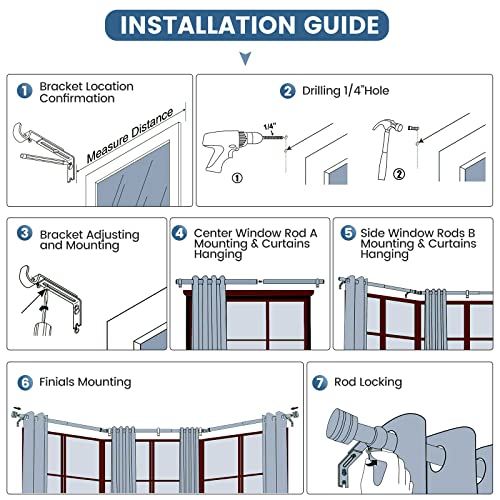 INSTALLATION GUIDE

1 Bracket Location Confirmation

Measure Distance

2 Drilling 1/4"Hole

1/4"

①

②

3 Bracket Adjusting and Mounting

4 Center Window Rod A Mounting & Curtains Hanging

5 Side Window Rods B Mounting & Curtains Hanging

6 Finials Mounting

7 Rod Locking