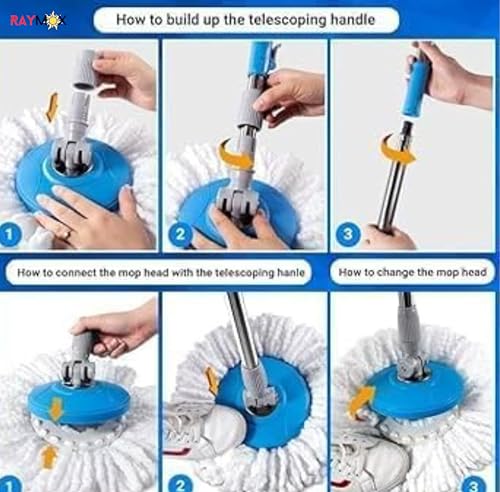 RAYMAX

How to build up the telescoping handle

1

2

3

How to connect the mop head with the telescoping hanle

How to change the mop head

1

2

3