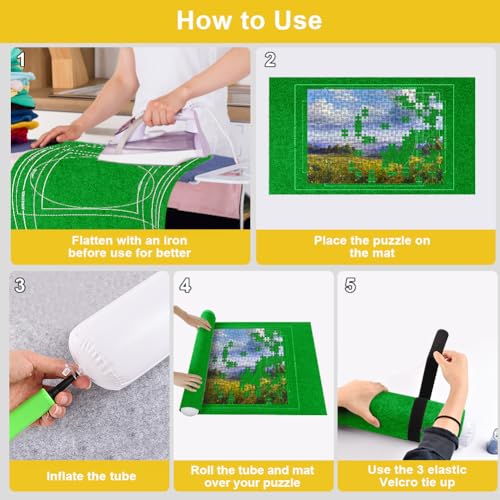 How to Use

1

Flatten with an iron before use for better

2

Place the puzzle on the mat

3

Inflate the tube

4

Roll the tube and mat over your puzzle

5

Use the 3 elastic Velcro tie up