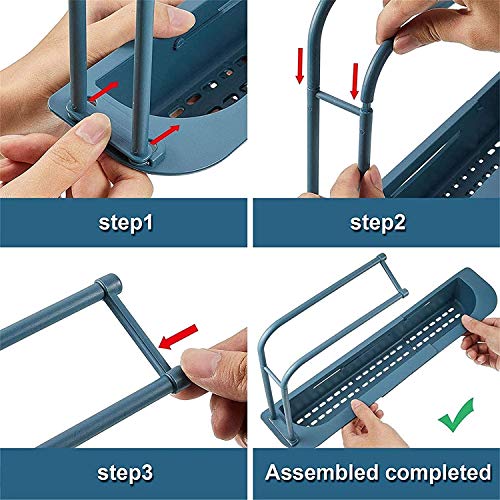 step1

step2

step3

Assembled completed