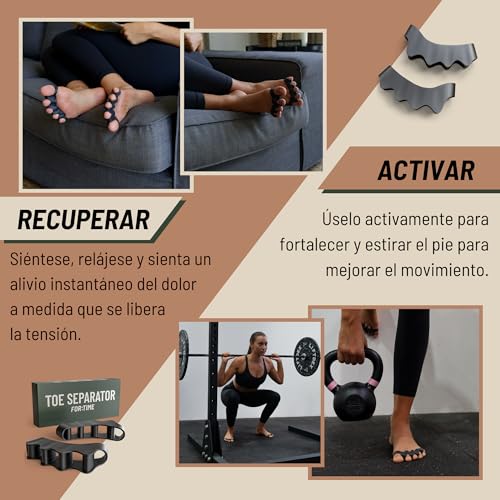 ACTIVAR

RECUPERAR

Úselo activamente para fortalecer y estirar el pie para mejorar el movimiento.

Siéntese, relájese y sienta un alivio instantáneo del dolor a medida que se libera la tensión.

TOE SEPARATOR
FOR:TIME