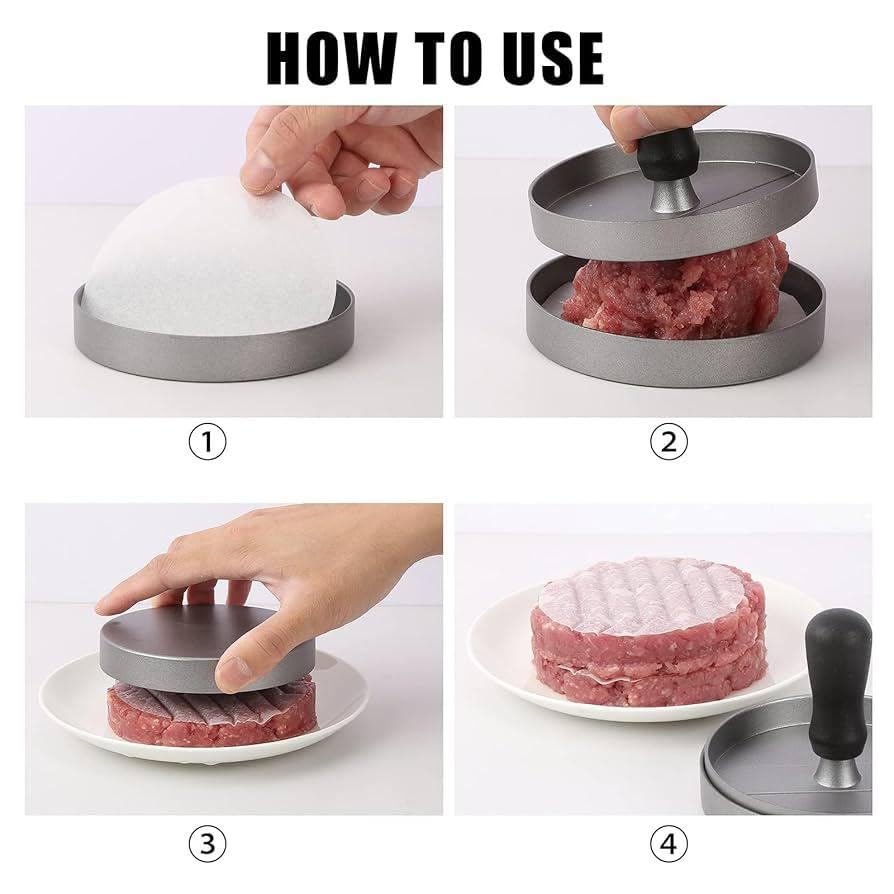 HOW TO USE

①

②

③

④