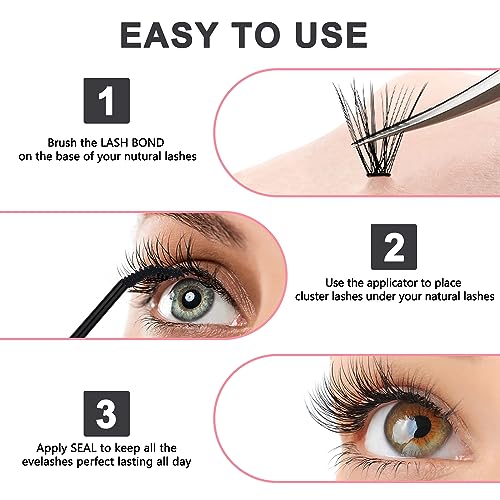 EASY TO USE

1

Brush the LASH BOND on the base of your nutural lashes

2

Use the applicator to place cluster lashes under your natural lashes

3

Apply SEAL to keep all the evelashes perfect lasting all day