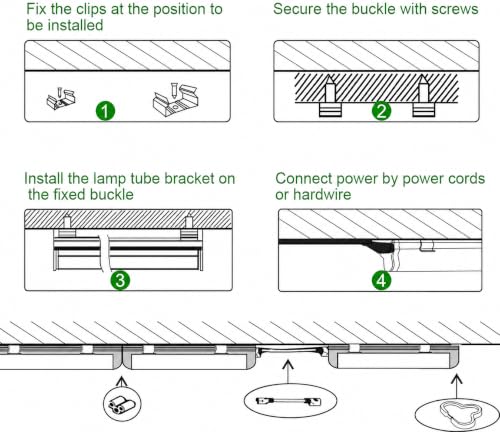 Fix the clips at the position to be installed

1

Secure the buckle with screws

2

Install the lamp tube bracket on the fixed buckle

3

Connect power by power cords or hardwire

4