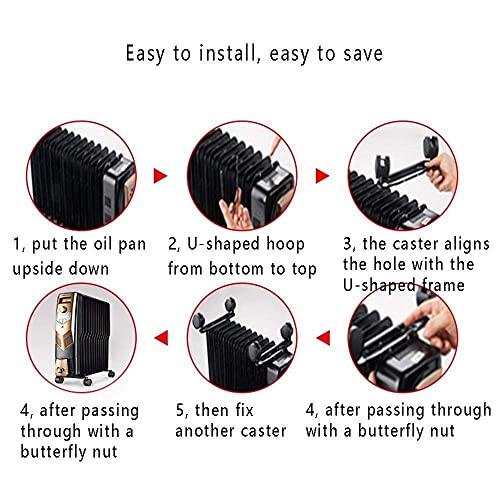 Easy to install, easy to save

1, put the oil pan upside down

2, U-shaped hoop from bottom to top

3, the caster aligns the hole with the U-shaped frame

4, after passing through with a butterfly nut

5, then fix another caster

4, after passing through with a butterfly nut