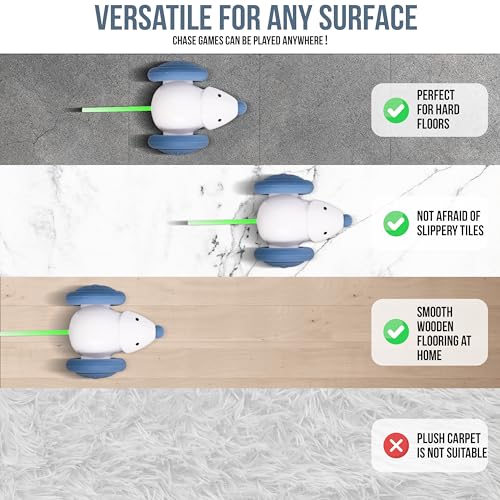 VERSATILE FOR ANY SURFACE

CHASE GAMES CAN BE PLAYED ANYWHERE !

PERFECT FOR HARD FLOORS

NOT AFRAID OF SLIPPERY TILES

SMOOTH WOODEN FLOORING AT HOME

PLUSH CARPET IS NOT SUITABLE