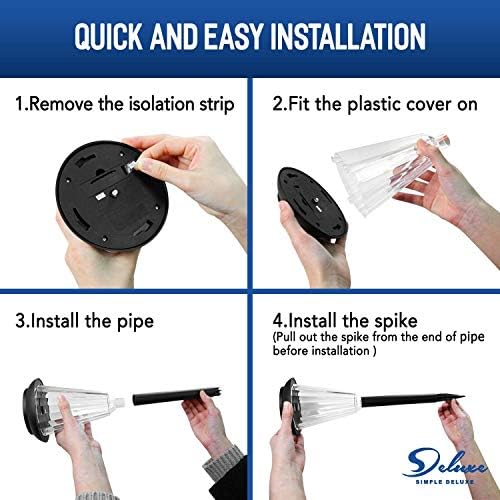 QUICK AND EASY INSTALLATION

1.Remove the isolation strip

2.Fit the plastic cover on

3.Install the pipe

4.Install the spike
(Pull out the spike from the end of pipe before installation )

Deluxe
SIMPLE DELUXE