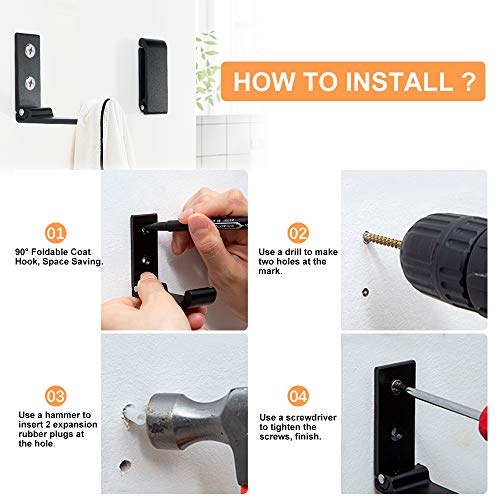 HOW TO INSTALL ?

01

90° Foldable Coat Hook, Space Saving.

02

Use a drill to make two holes at the mark.

03

Use a hammer to insert 2 expansion rubber plugs at the hole.

04

Use a screwdriver to tighten the screws, finish.