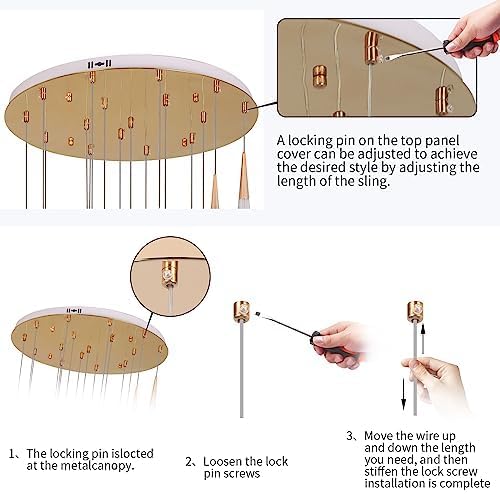 A locking pin on the top panel cover can be adjusted to achieve the desired style by adjusting the length of the sling.

1、The locking pin islocted at the metalcanopy.

2、Loosen the lock pin screws

3、Move the wire up and down the length you need, and then stiffen the lock screw installation is complete