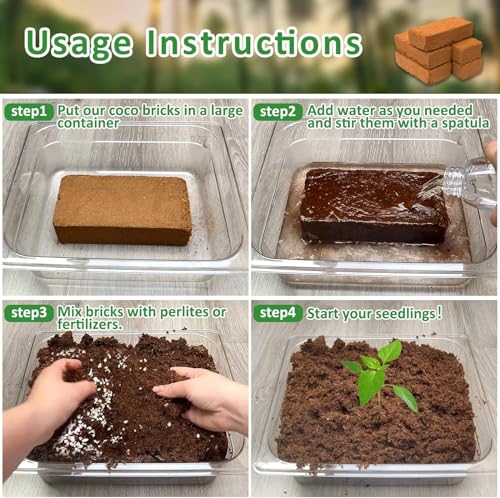 Usage Instructions

step1 Put our coco bricks in a large container

step2 Add water as you needed and stir them with a spatula

step3 Mix bricks with perlites or fertilizers.

step4 Start your seedlings!