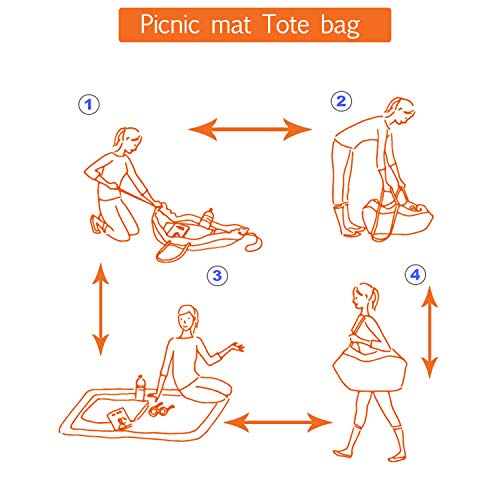 Picnic mat Tote bag

1

2

3

4