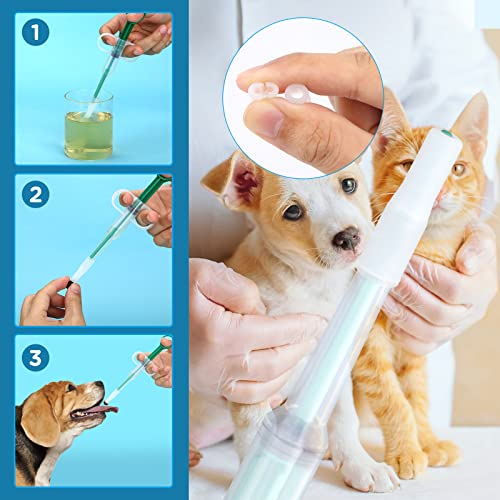 1

2

3