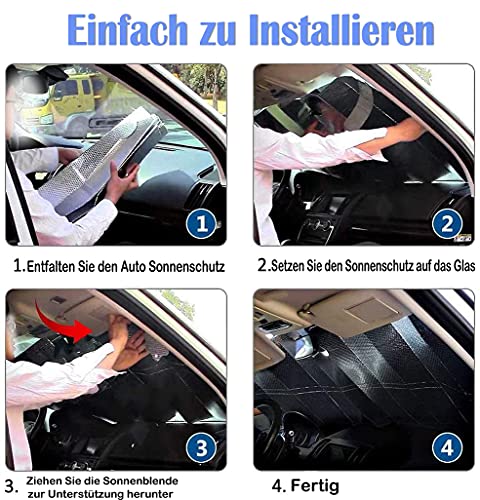 Einfach zu Installieren

1

2

1.Entfalten Sie den Auto Sonnenschutz

2.Setzen Sie den Sonnenschutz auf das Glas

3

4

3. Ziehen Sie die Sonnenblende zur Unterstützung herunter

4. Fertig