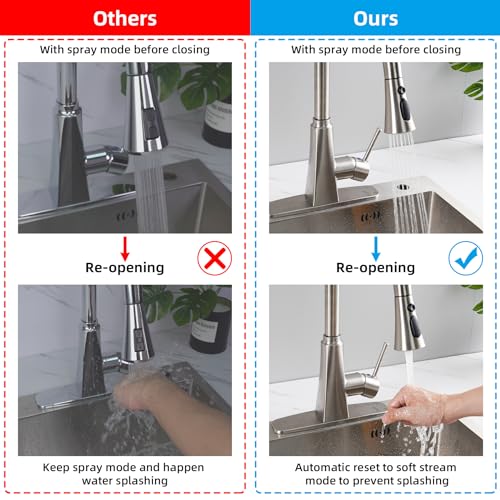 Others

With spray mode before closing

Re-opening

Keep spray mode and happen water splashing

Ours

With spray mode before closing

Re-opening

Automatic reset to soft stream mode to prevent splashing